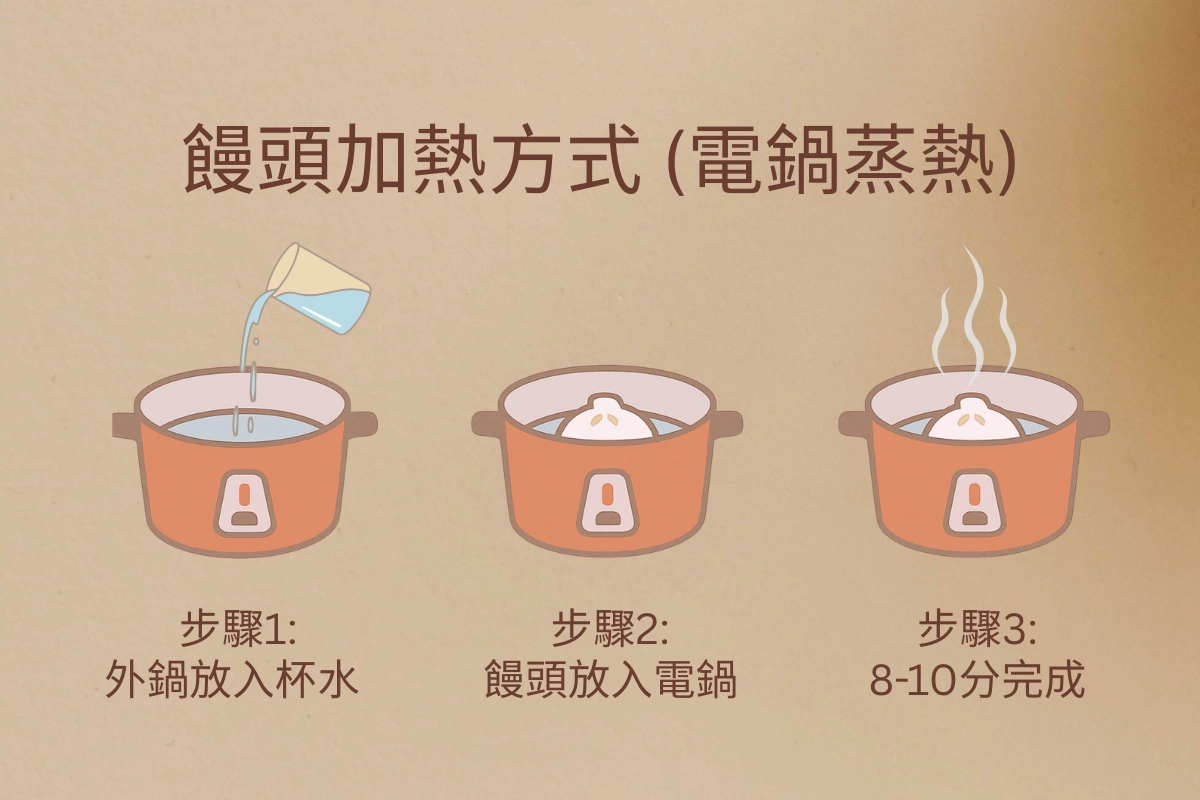 饅頭加熱方式 (電鍋蒸熱)

步驟1:
外鍋放入杯水

步驟2:
饅頭放入電鍋

步驟3:
8-10分完成