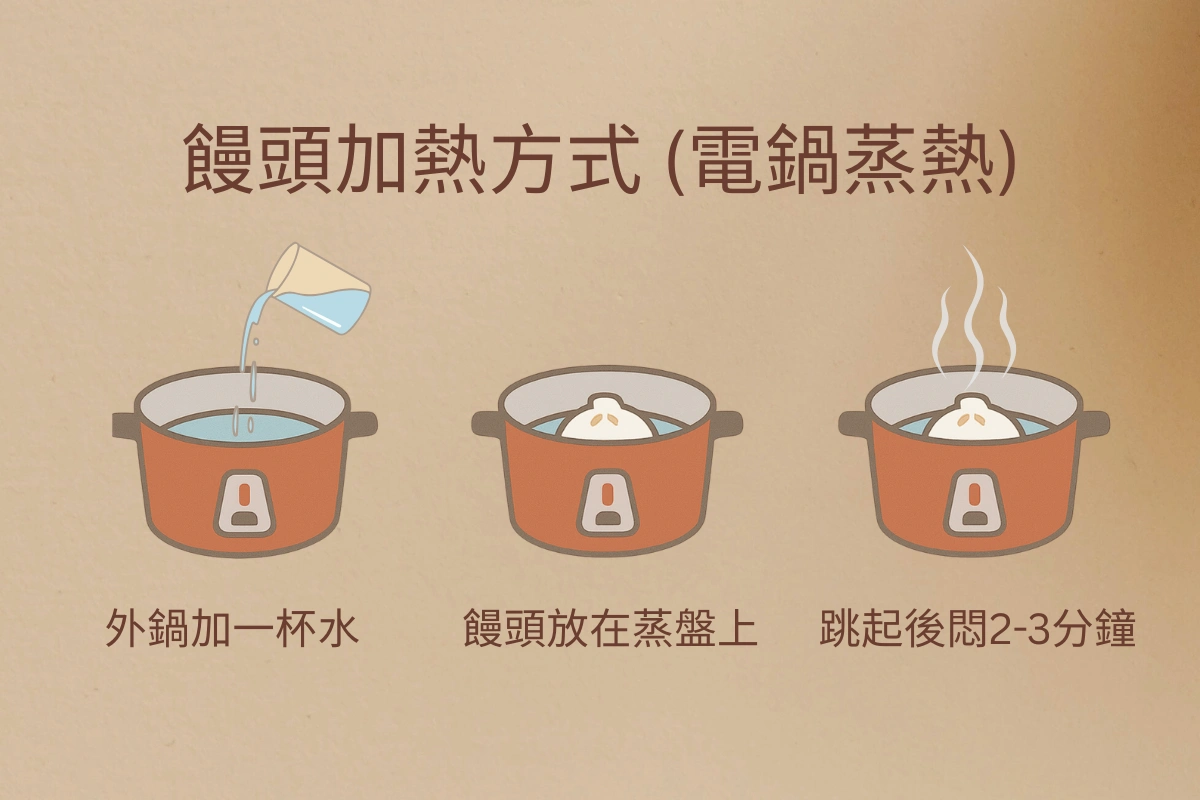 饅頭加熱方式 (電鍋蒸熱)

外鍋加一杯水

饅頭放在蒸盤上

跳起後悶2-3分鐘